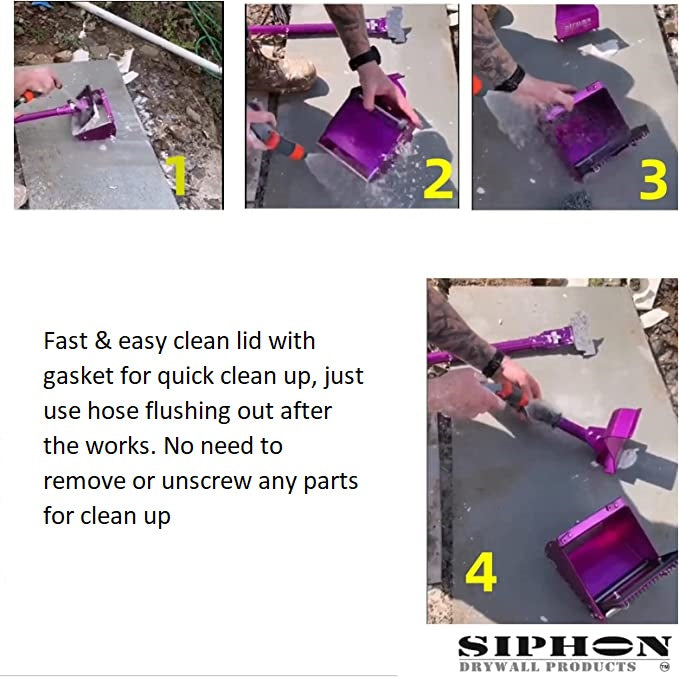 1

2

3

Fast & easy clean lid with gasket for quick clean up, just use hose flushing out after the works. No need to remove or unscrew any parts for clean up

4

SIPHON
DRYWALL PRODUCTS ™